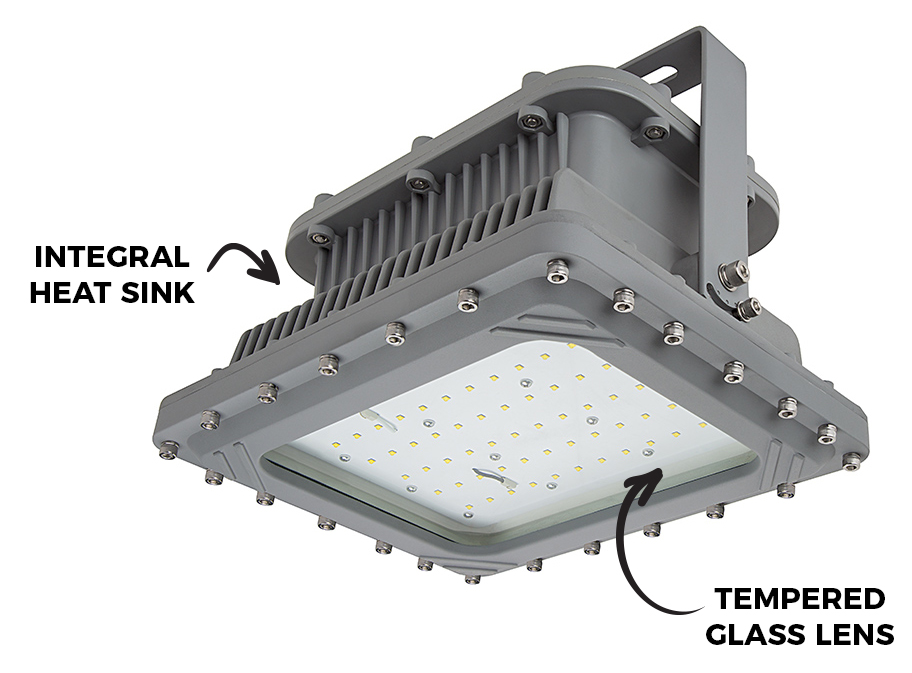 INTEGRAL
HEAT SINK

TEMPERED
GLASS LENS