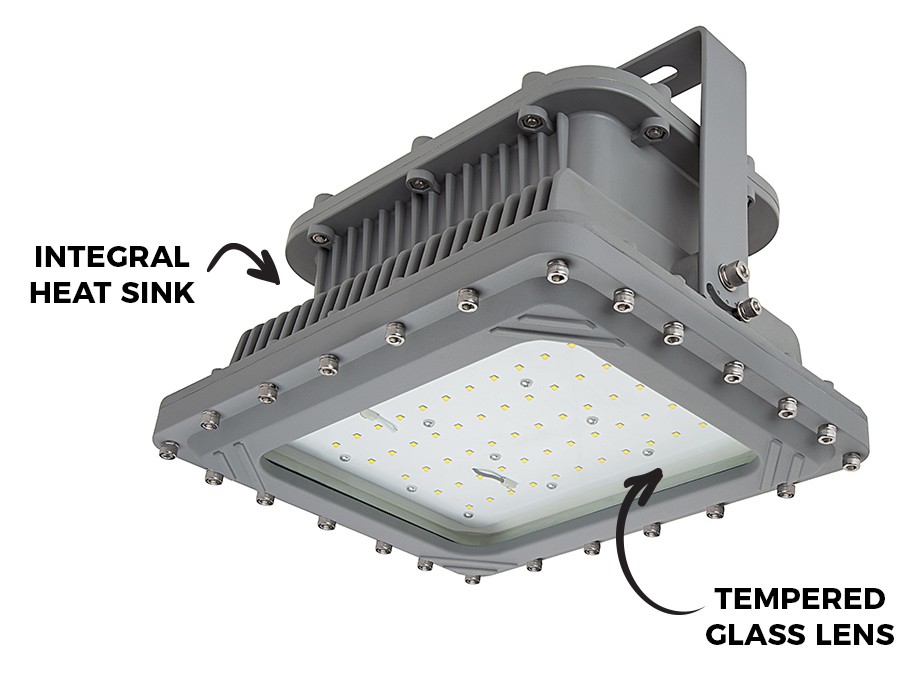 INTEGRAL HEAT SINK

TEMPERED GLASS LENS